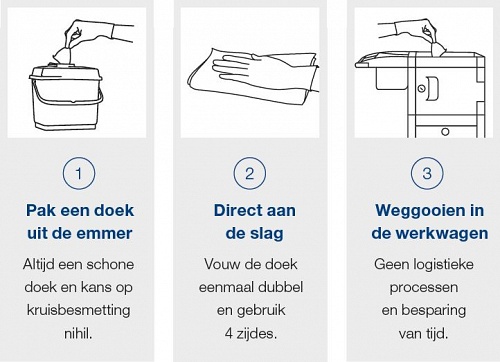 1

Pak een doek uit de emmer

Altijd een schone doek en kans op kruisbesmetting nihil.

2

Direct aan de slag

Vouw de doek eenmaal dubbel en gebruik 4 zijdes.

3

Weggooien in de werkwagen

Geen logistieke processen en besparing van tijd.